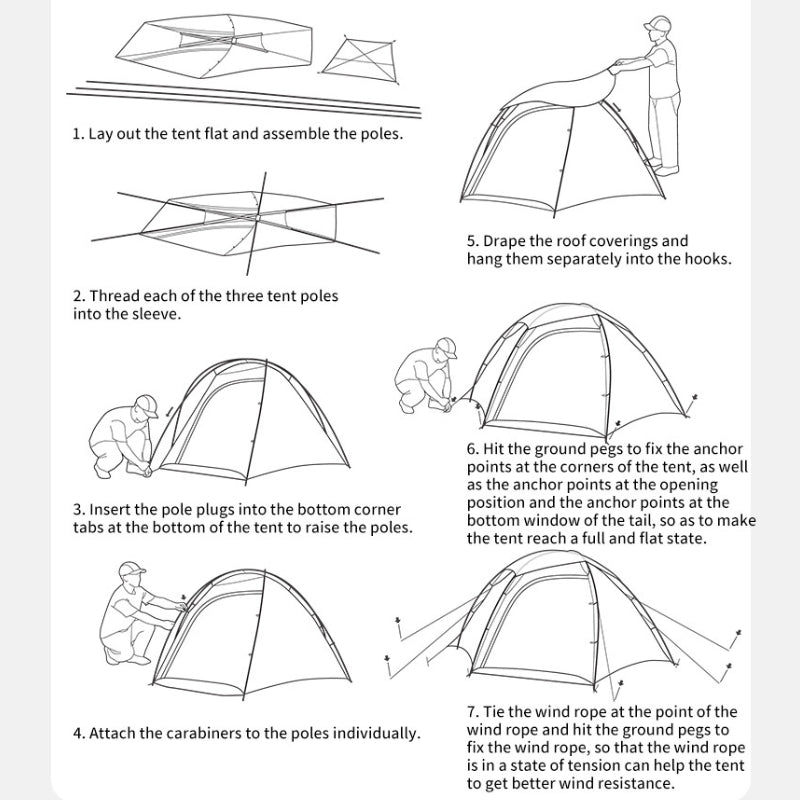 1. Lay out the tent flat and assemble the poles.

2. Thread each of the three tent poles into the sleeve.

3. Insert the pole plugs into the bottom corner tabs at the bottom of the tent to raise the poles.

4. Attach the carabiners to the poles individually.

5. Drape the roof coverings and hang them separately into the hooks.

6. Hit the ground pegs to fix the anchor points at the corners of the tent, as well as the anchor points at the opening position and the anchor points at the bottom window of the tail, so as to make the tent reach a full and flat state.

7. Tie the wind rope at the point of the wind rope and hit the ground pegs to fix the wind rope, so that the wind rope is in a state of tension can help the tent to get better wind resistance.