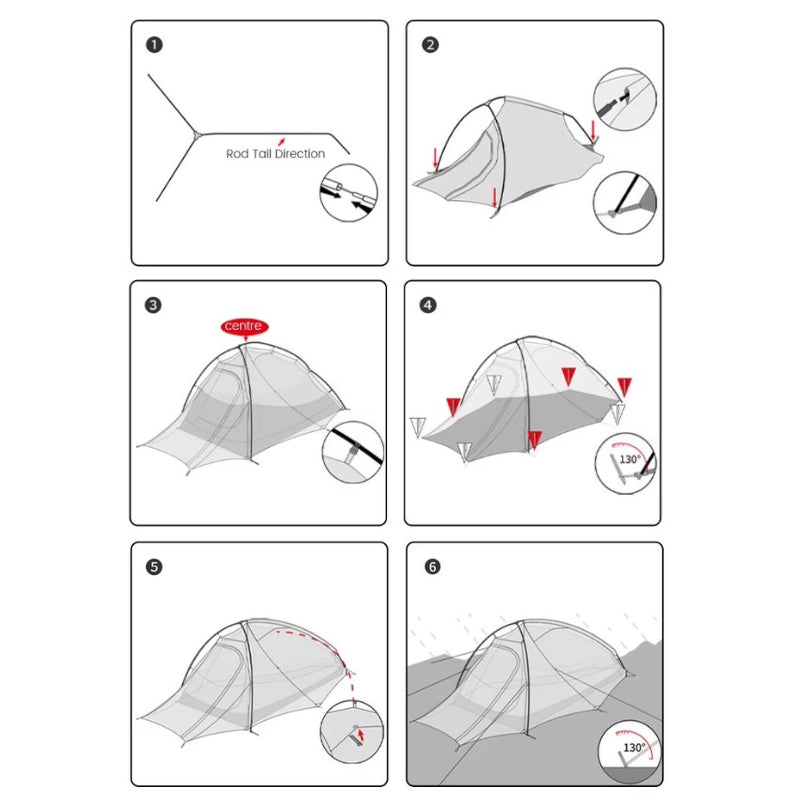 1

Rod Tail Direction

2

3

centre

4

130°

5

6

130°