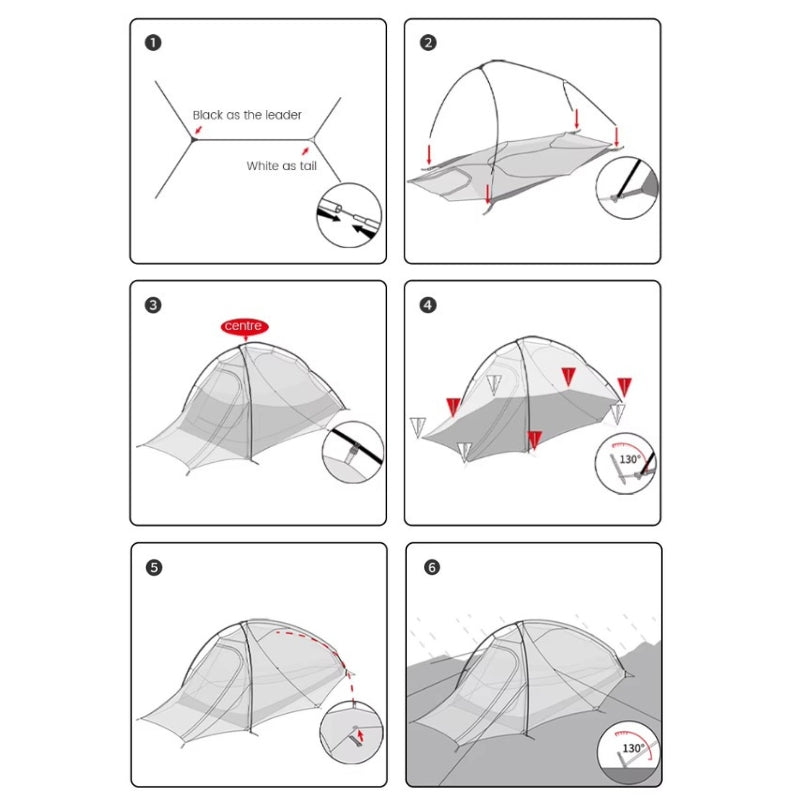 1

Black as the leader

White as tail

2

3

centre

4

130°

5

6

130°